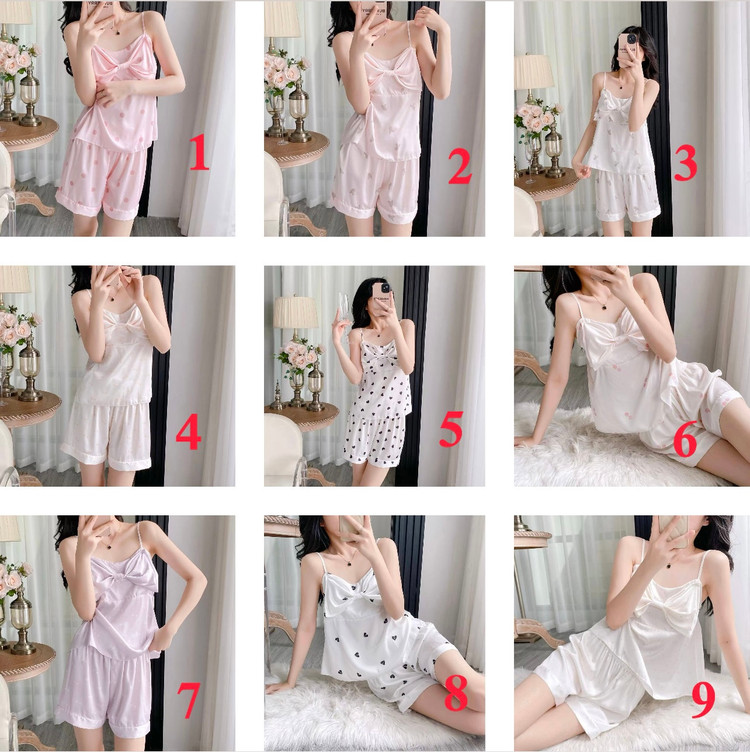 1

2

3

4

5

6

7

8

9