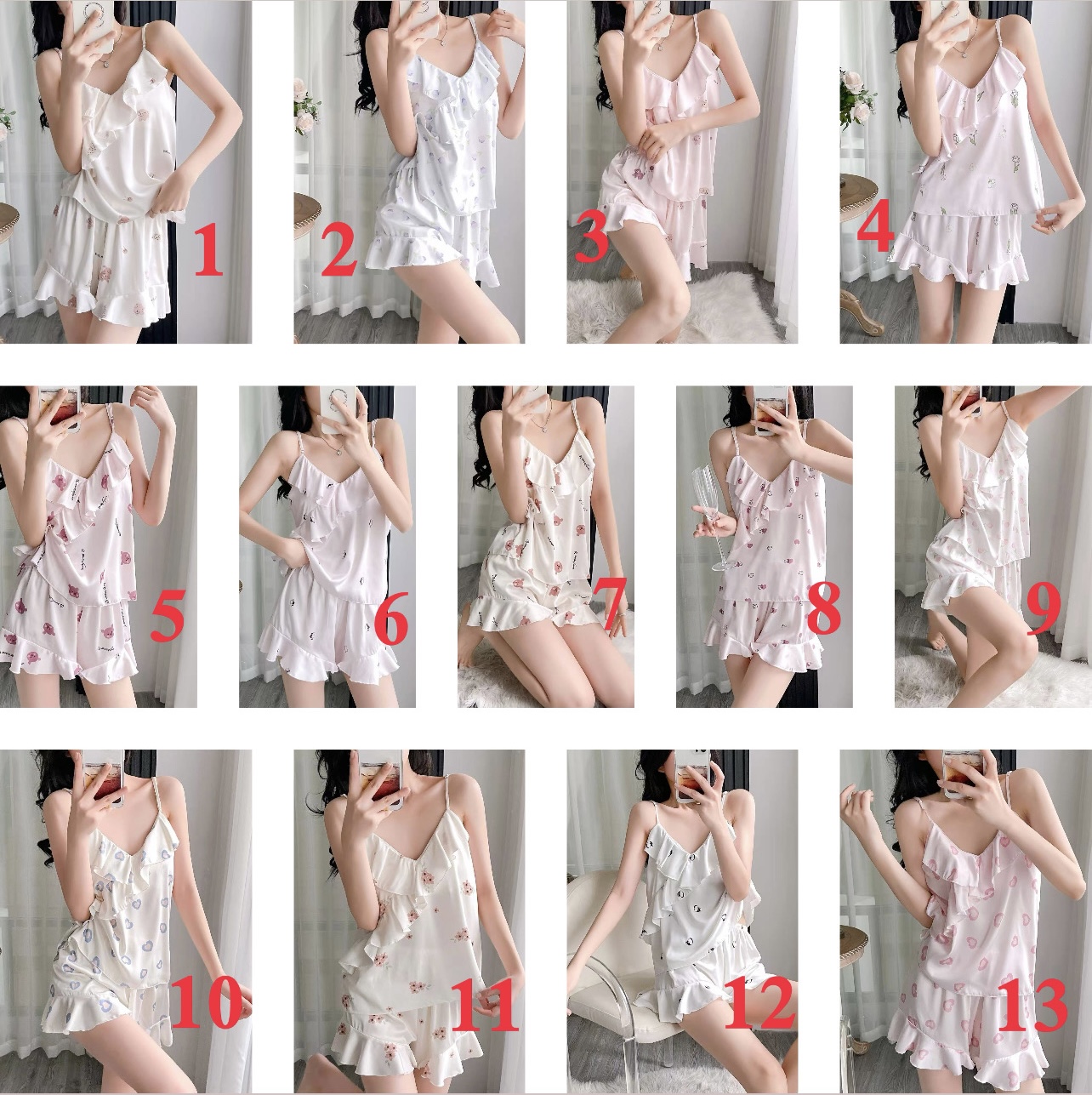 1
2
3
4
5
6
7
8
9
10
11
12
13